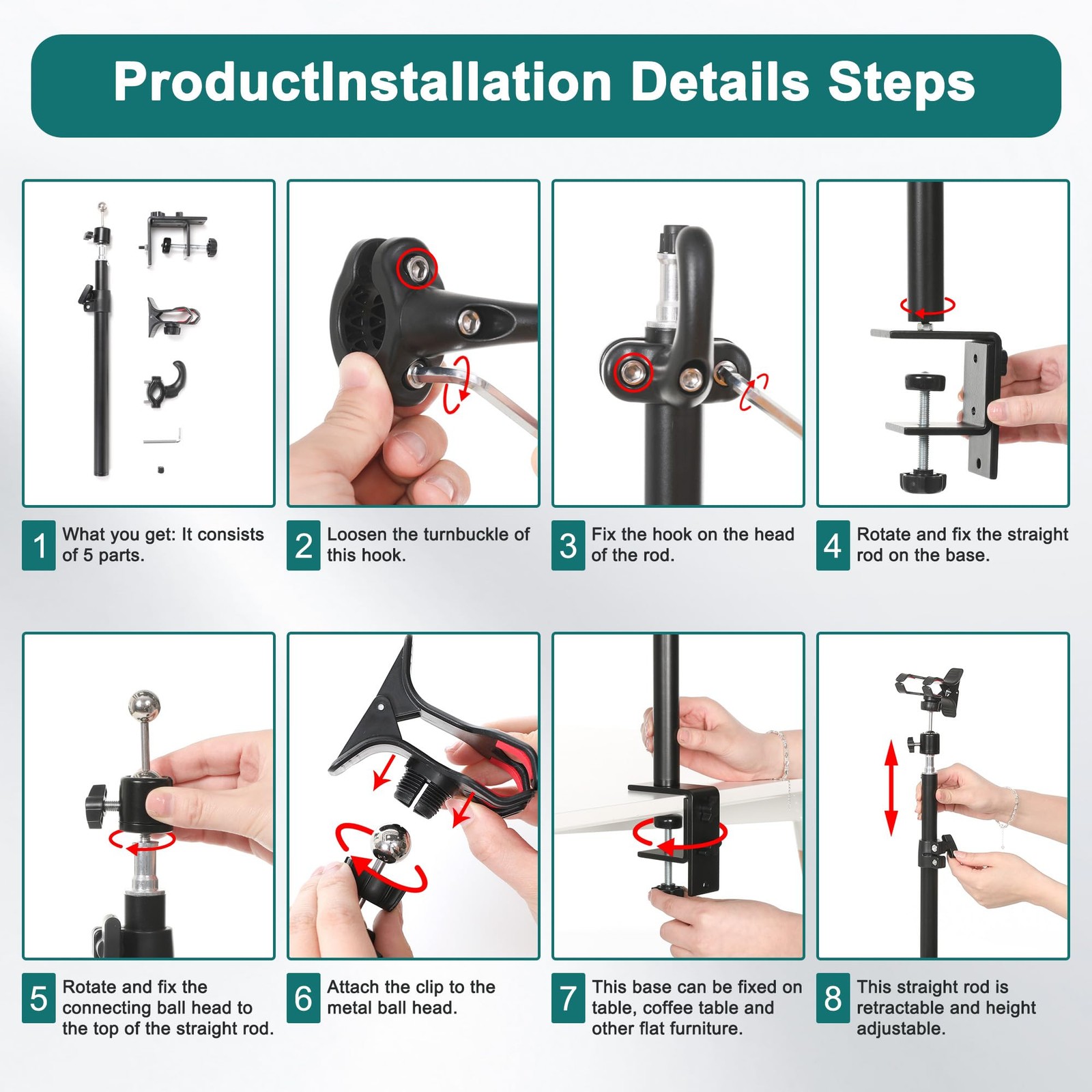 ProductInstallation Details Steps

1 What you get: It consists of 5 parts.

2 Loosen the turnbuckle of this hook.

3 Fix the hook on the head of the rod.

4 Rotate and fix the straight rod on the base.

5 Rotate and fix the connecting ball head to the top of the straight rod.

6 Attach the clip to the metal ball head.

7 This base can be fixed on table, coffee table and other flat furniture.

8 This straight rod is retractable and height adjustable.