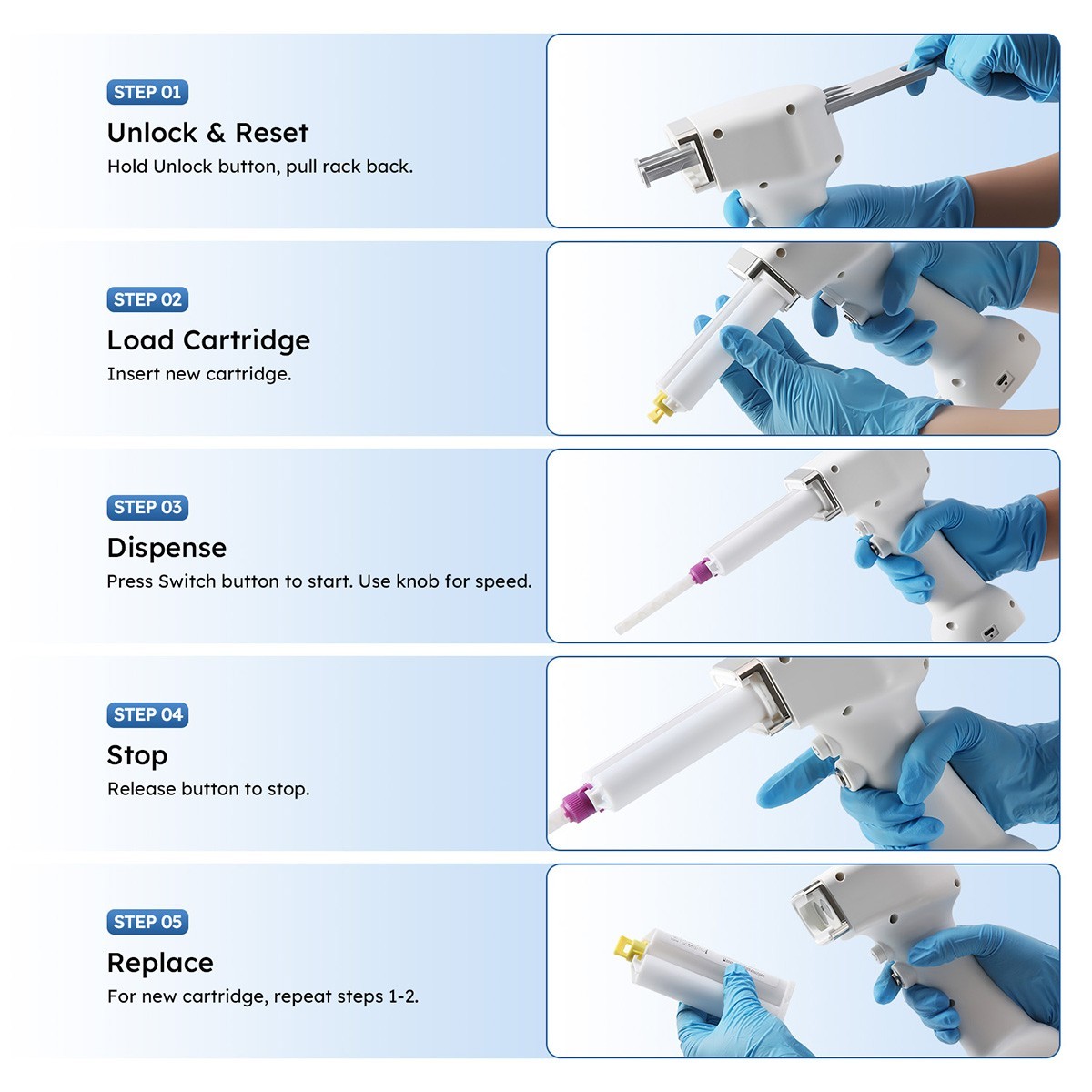 STEP 01
Unlock & Reset
Hold Unlock button, pull rack back.

STEP 02
Load Cartridge
Insert new cartridge.

STEP 03
Dispense
Press Switch button to start. Use knob for speed.

STEP 04
Stop
Release button to stop.

STEP 05
Replace
For new cartridge, repeat steps 1-2.