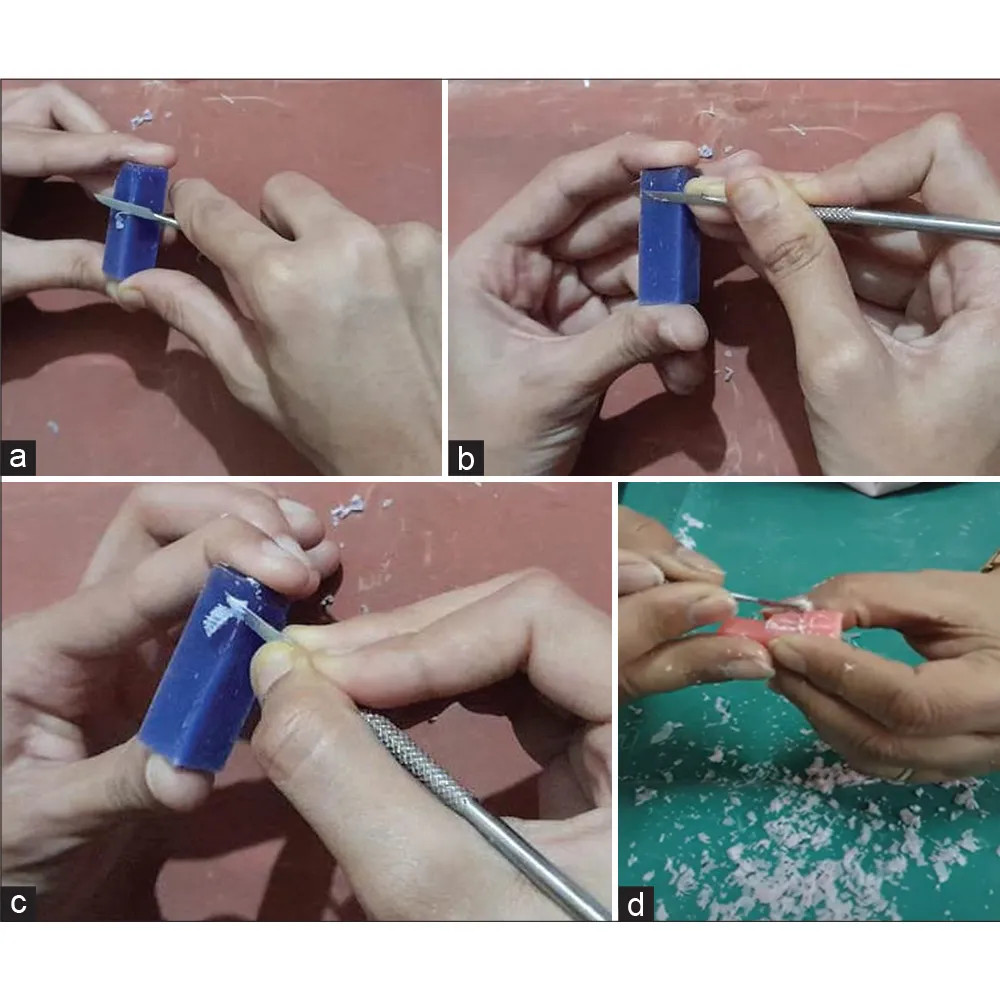 a
b
c
d